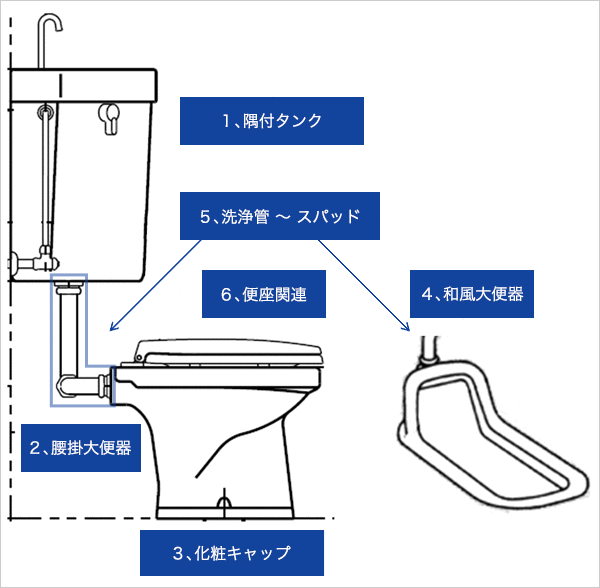 1、隅付タンク

5、洗浄管 ～ スパッド

6、便座関連

4、和風大便器

2、腰掛大便器

3、化粧キャップ