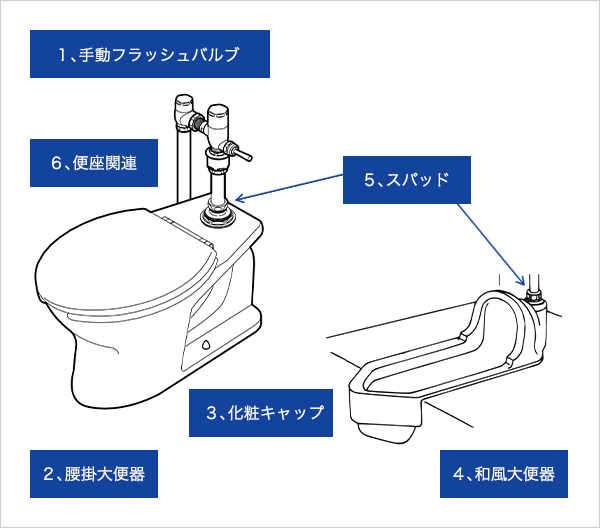 1、手動フラッシュバルブ

6、便座関連

5、スパッド

3、化粧キャップ

2、腰掛大便器

4、和風大便器