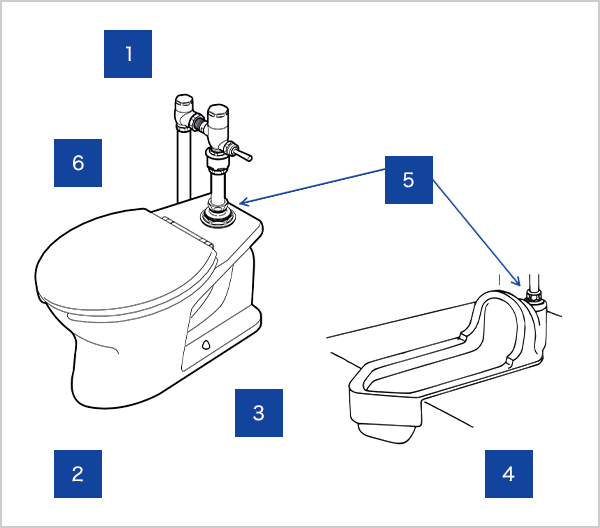 1

6

5

3

2

4