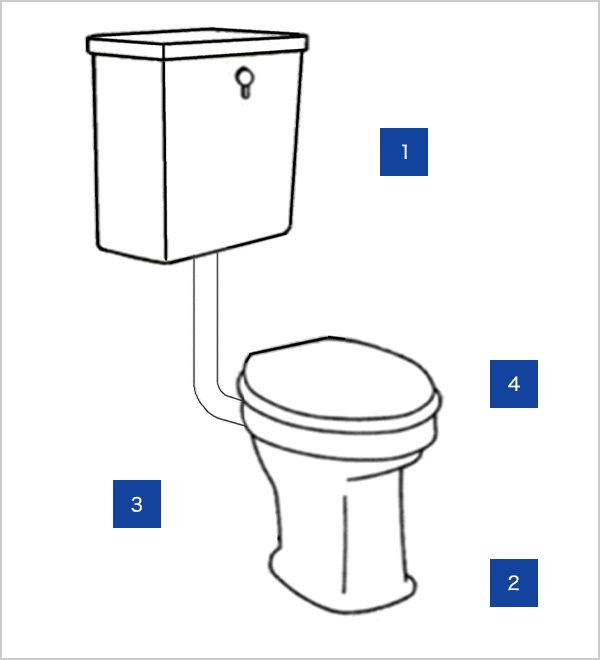 1

4

3

2