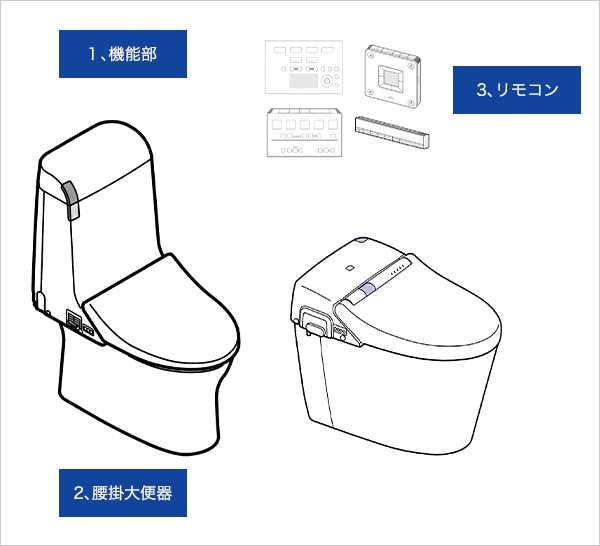 1、機能部

3、リモコン

2、腰掛大便器