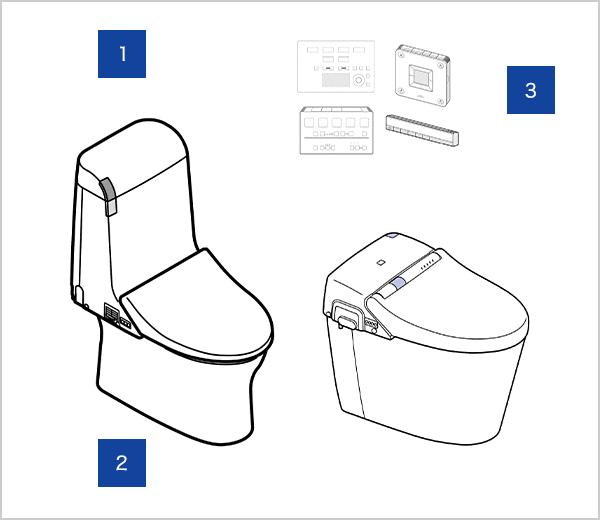 1

3

2