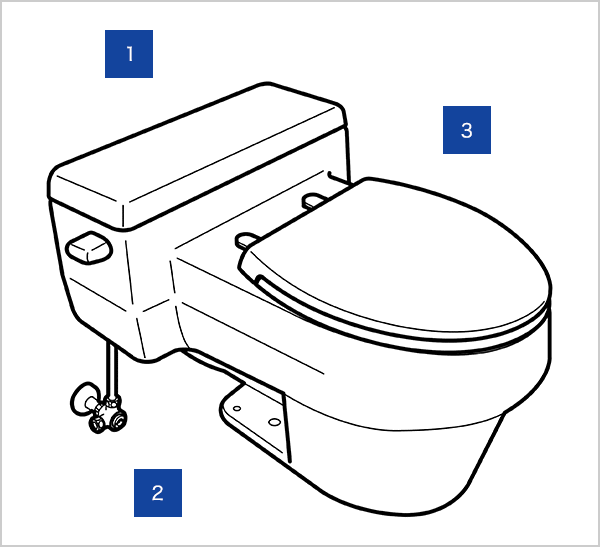 1

3

2