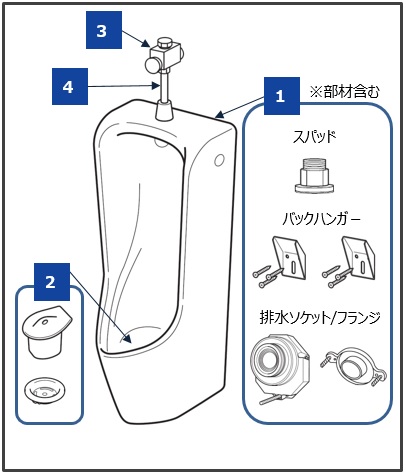 3

4

1

※部材含む

スパッド

バックハンガー

排水ソケット/フランジ

2